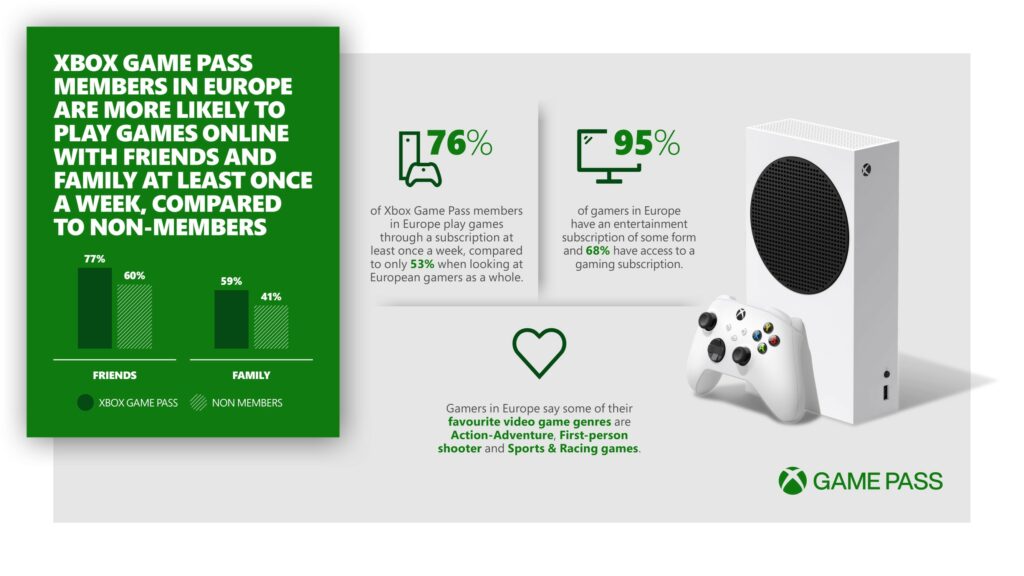 XBOX GAME PASS MEMBERS IN EUROPE ARE MORE LIKELY TO PLAY GAMES ONLINE WITH FRIENDS AND FAMILY AT LEAST ONCE A WEEK, COMPARED TO NON-MEMBERS

77%
60%
59%
41%

FRIENDS
FAMILY

XBOX GAME PASS
NON MEMBERS

76%

of Xbox Game Pass members in Europe play games through a subscription at least once a week, compared to only 53% when looking at European gamers as a whole.

95%

of gamers in Europe have an entertainment subscription of some form and 68% have access to a gaming subscription.

Gamers in Europe say some of their favourite video game genres are Action-Adventure, First-person shooter and Sports & Racing games.

GAME PASS